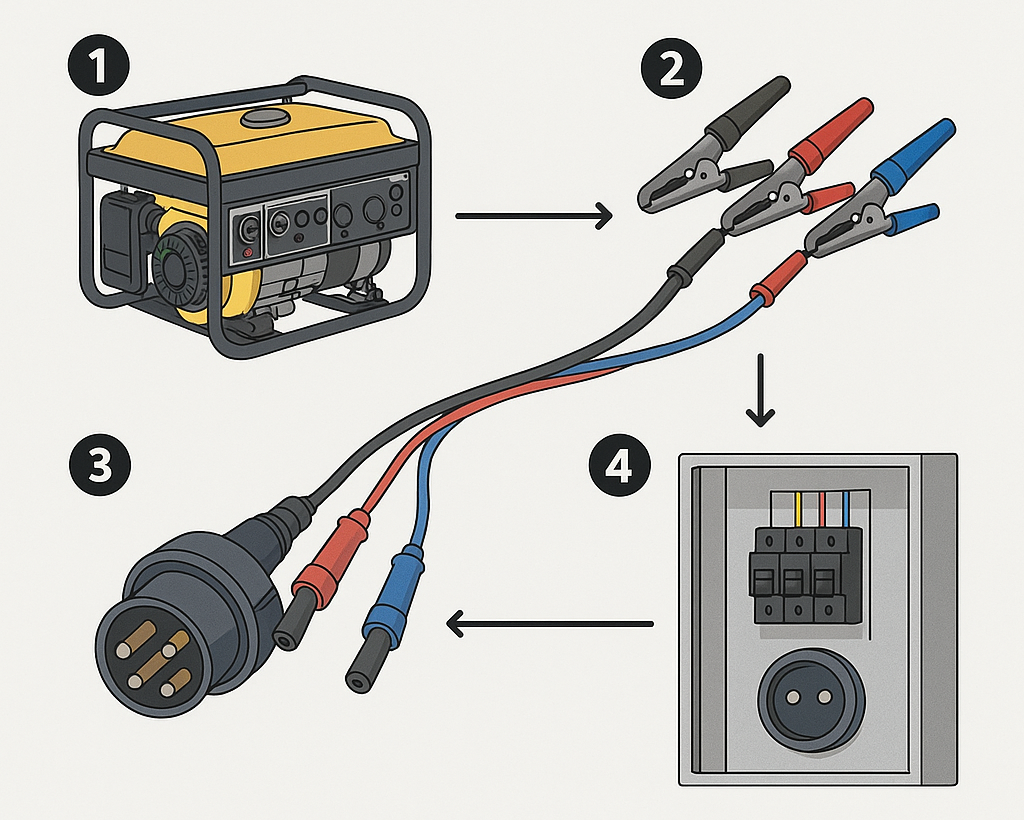 1

2

3

4